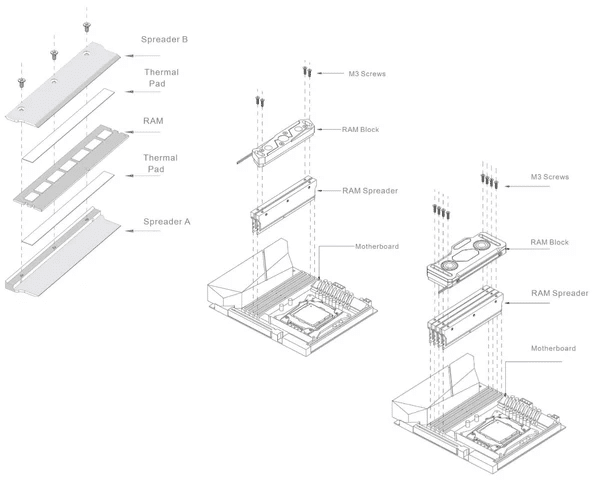 Spreader B

Thermal Pad

RAM

Thermal Pad

Spreader A

M3 Screws

RAM Block

RAM Spreader

Motherboard

M3 Screws

RAM Block

RAM Spreader

Motherboard